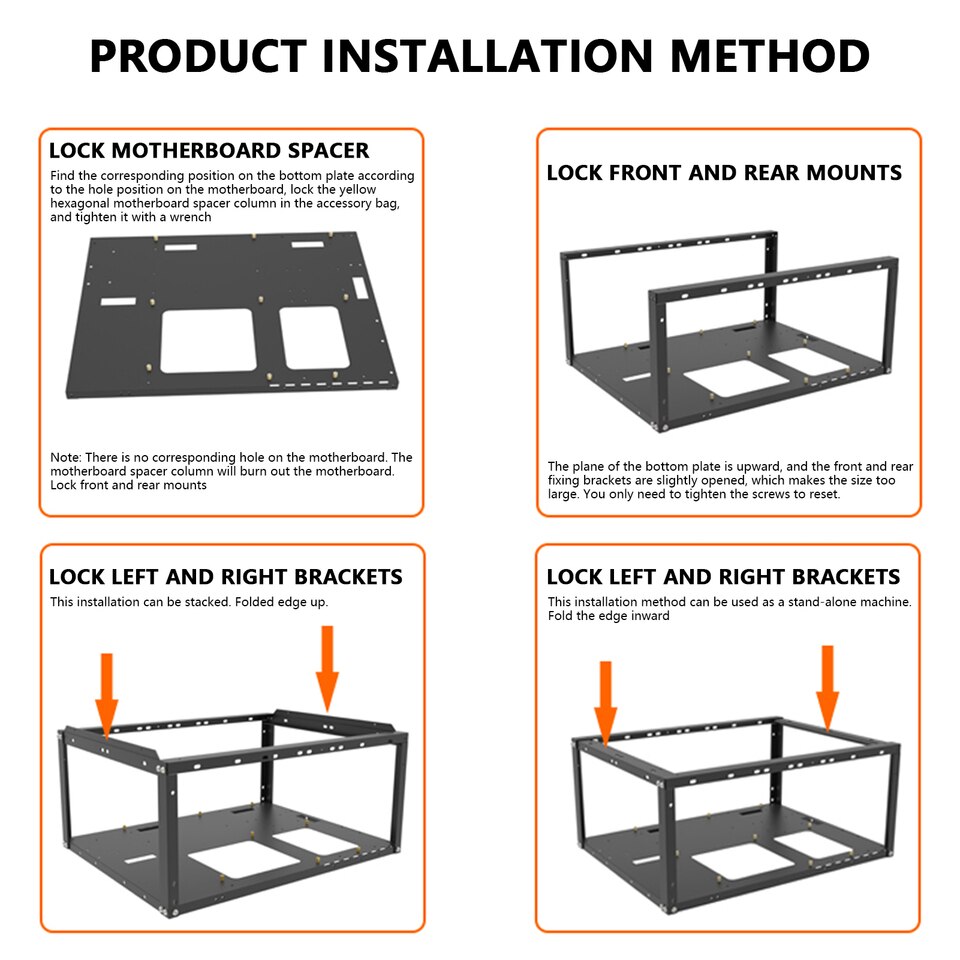 PRODUCT INSTALLATION METHOD

LOCK MOTHERBOARD SPACER

Find the corresponding position on the bottom plate according to the hole position on the motherboard, lock the yellow hexagonal motherboard spacer column in the accessory bag, and tighten it with a wrench

Note: There is no corresponding hole on the motherboard. The motherboard spacer column will burn out the motherboard. Lock front and rear mounts

LOCK FRONT AND REAR MOUNTS

The plane of the bottom plate is upward, and the front and rear fixing brackets are slightly opened, which makes the size too large. You only need to tighten the screws to reset.

LOCK LEFT AND RIGHT BRACKETS

This installation can be stacked. Folded edge up.

LOCK LEFT AND RIGHT BRACKETS

This installation method can be used as a stand-alone machine. Fold the edge inward